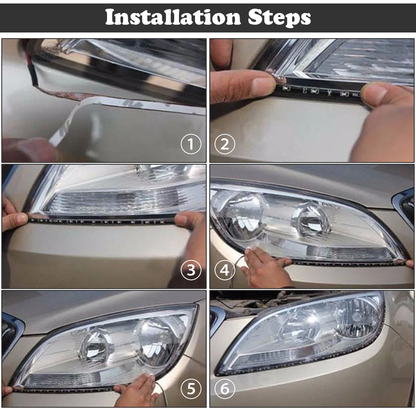 Installation Steps

①

②

③

④

⑤

⑥