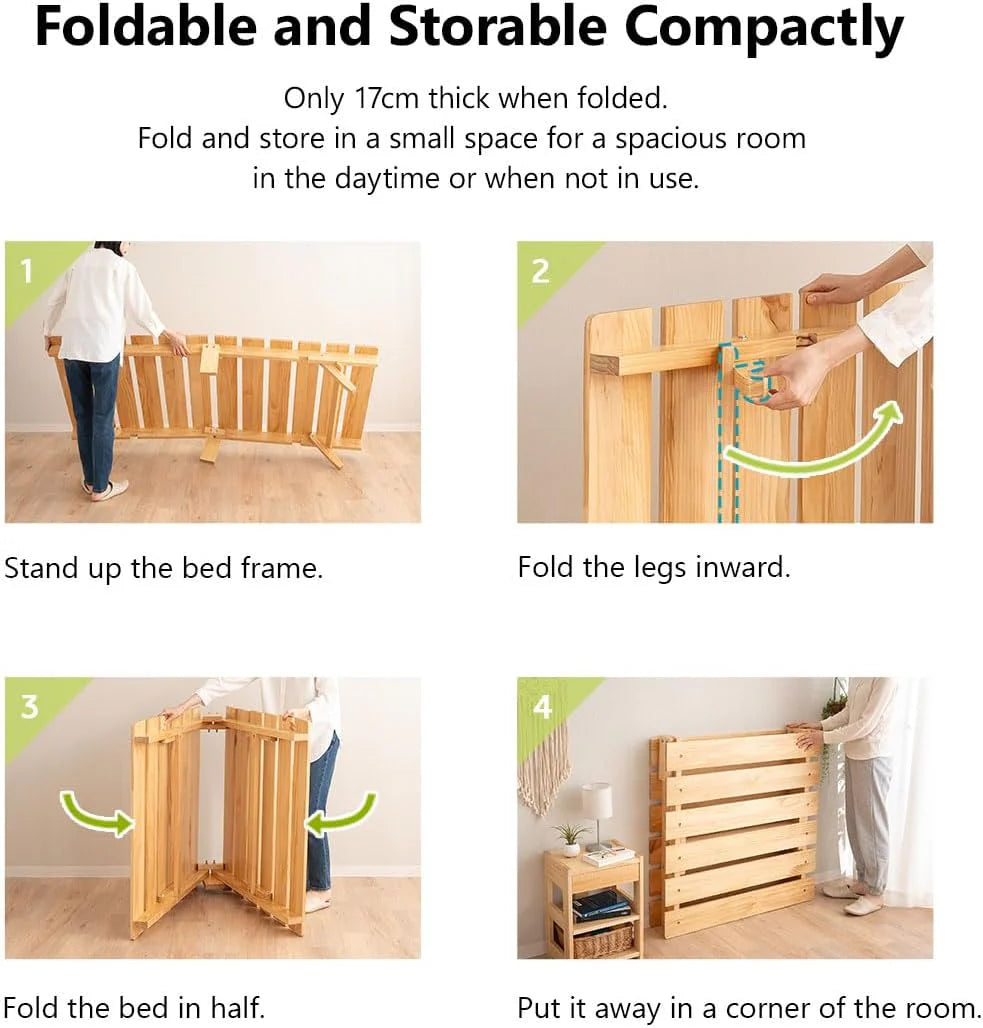 Foldable and Storable Compactly

Only 17cm thick when folded.
Fold and store in a small space for a spacious room in the daytime or when not in use.

1

Stand up the bed frame.

2

Fold the legs inward.

3

Fold the bed in half.

4

Put it away in a corner of the room.